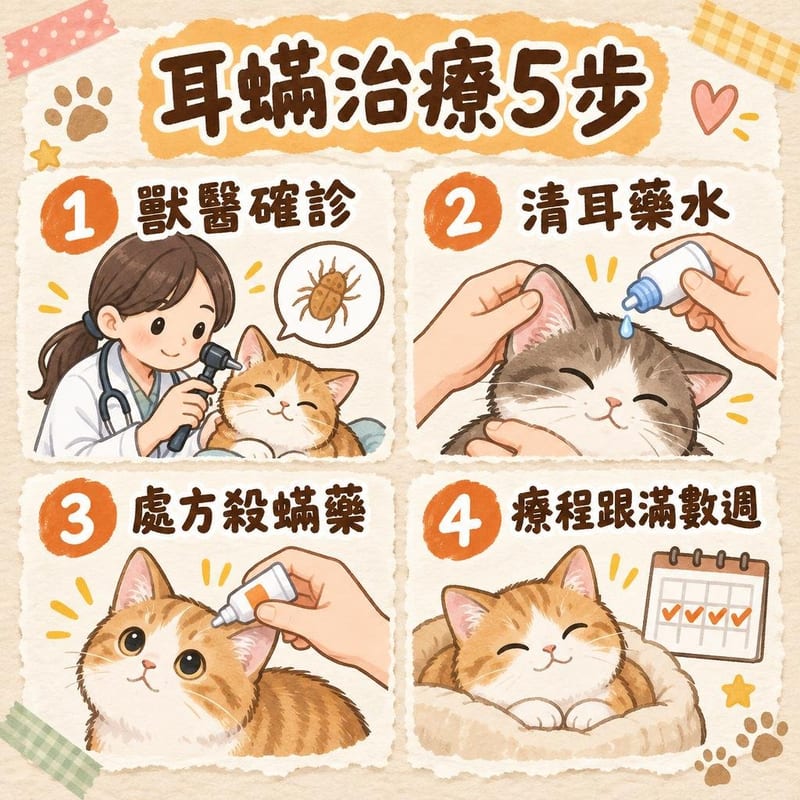 耳蟎治療5步

1 獸醫確診

2 清耳藥水

3 處方殺蟎藥

4 療程跟滿數週