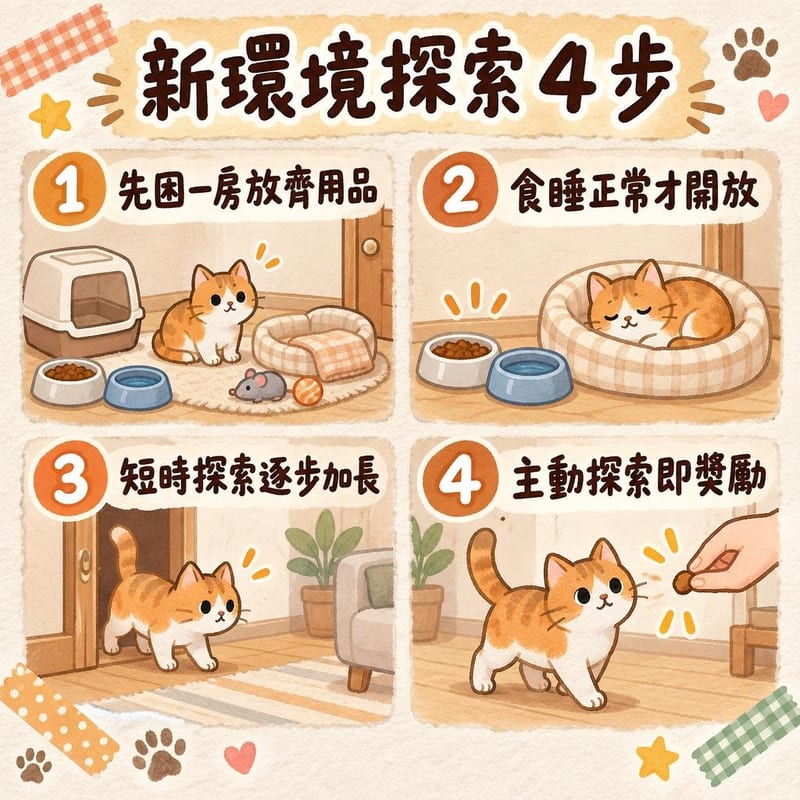 新環境探索4步

1 先困一房放齊用品

2 食睡正常才開放

3 短時探索逐步加長

4 主動探索即獎勵