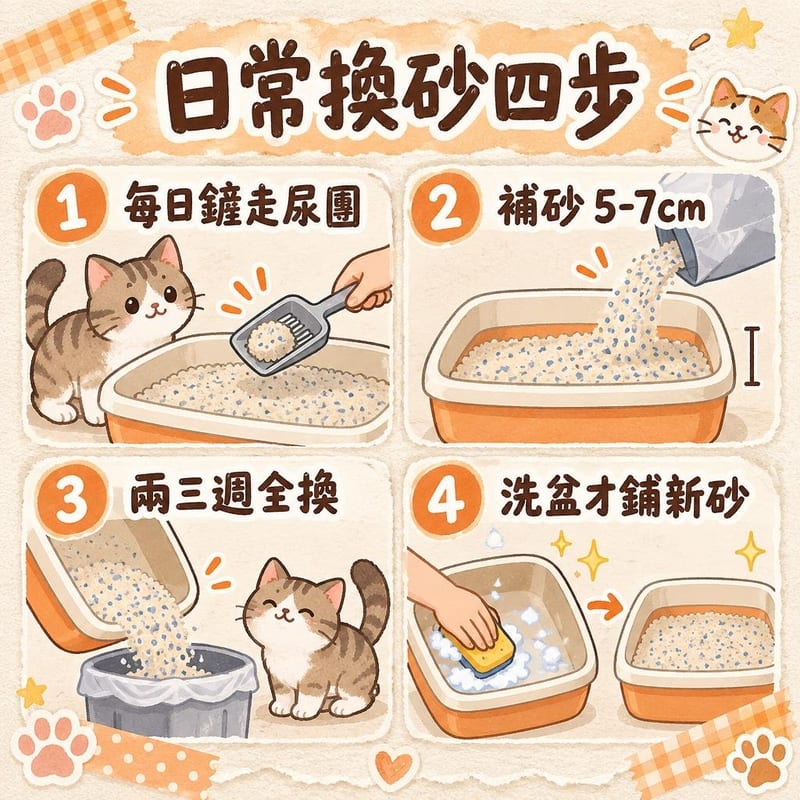 日常換砂四步

1 每日鏟走尿團

2 補砂 5-7cm

3 兩三週全換

4 洗盆才鋪新砂