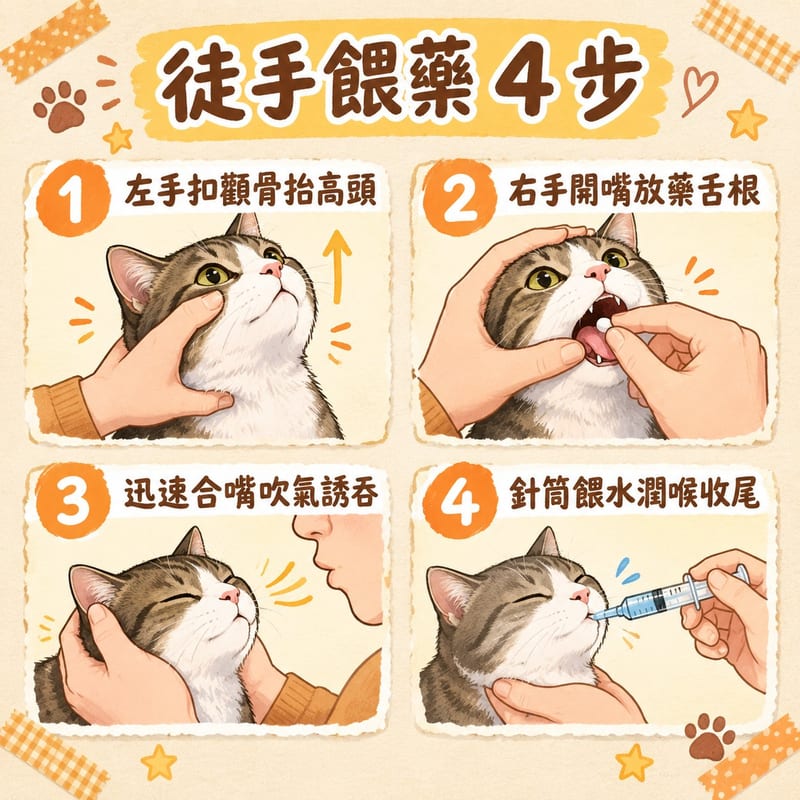 徒手餵藥 4 步

1 左手扣顴骨抬高頭

2 右手開嘴放藥舌根

3 迅速合嘴吹氣誘吞

4 針筒餵水潤喉收尾