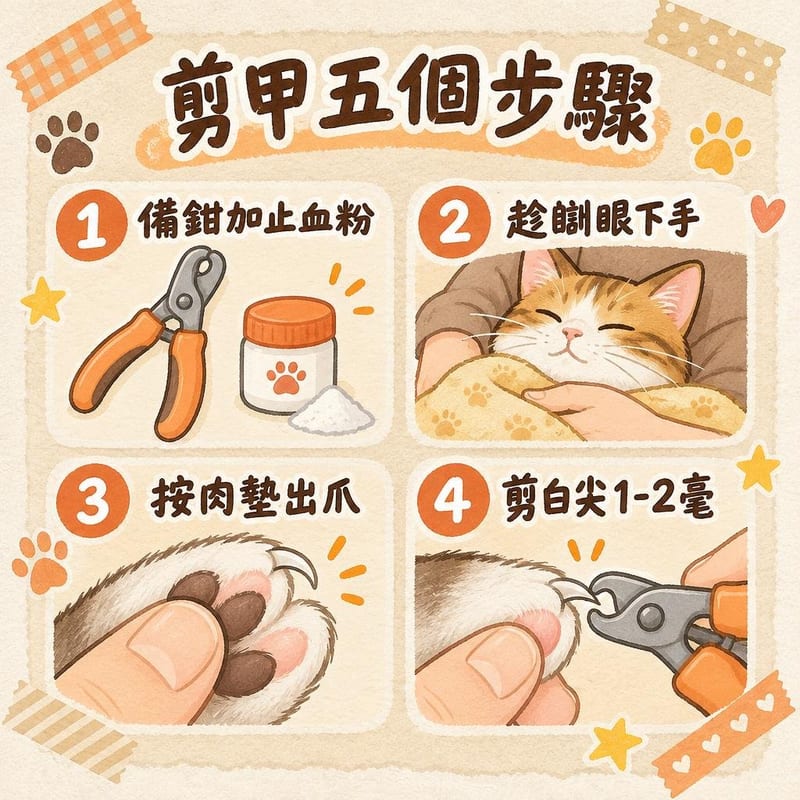 剪甲五個步驟

1 備鉗加止血粉

2 趁瞓眼下手

3 按肉墊出爪

4 剪白尖1-2毫