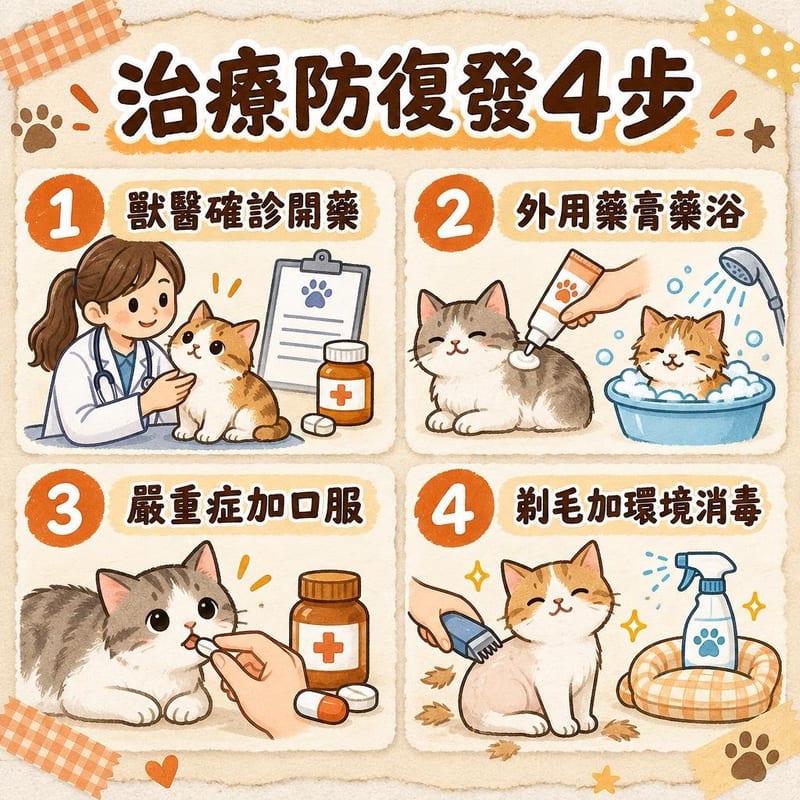 治療防復發4步

1 獸醫確診開藥

2 外用藥膏藥浴

3 嚴重症加口服

4 剃毛加環境消毒