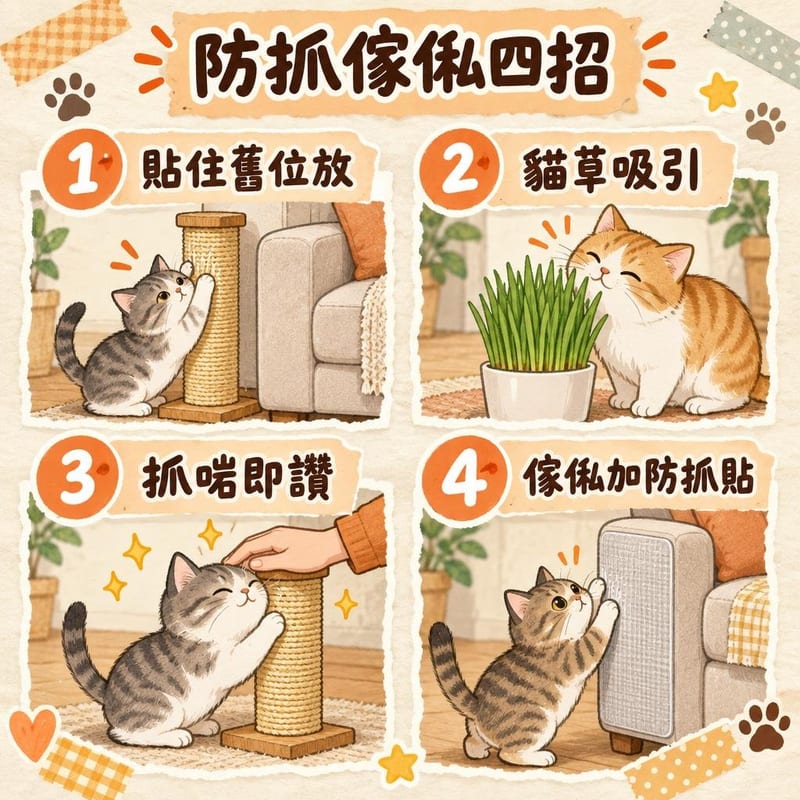 防抓傢俬四招

1 貼住舊位放

2 貓草吸引

3 抓啱即讚

4 傢俬加防抓貼