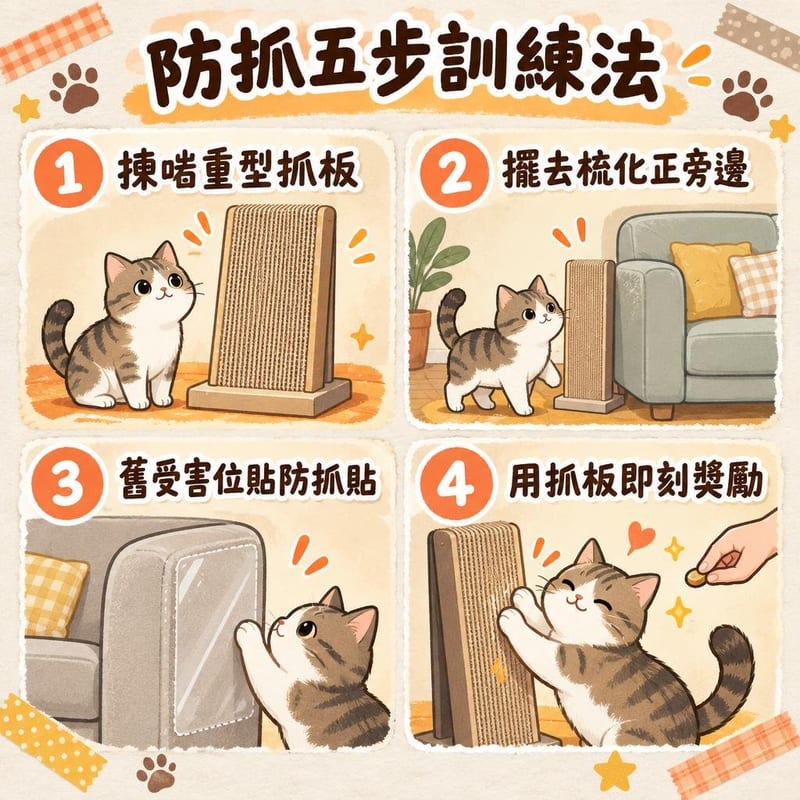 防抓五步訓練法

1 揀啱重型抓板

2 擺去梳化正旁邊

3 舊受害位貼防抓貼

4 用抓板即刻獎勵