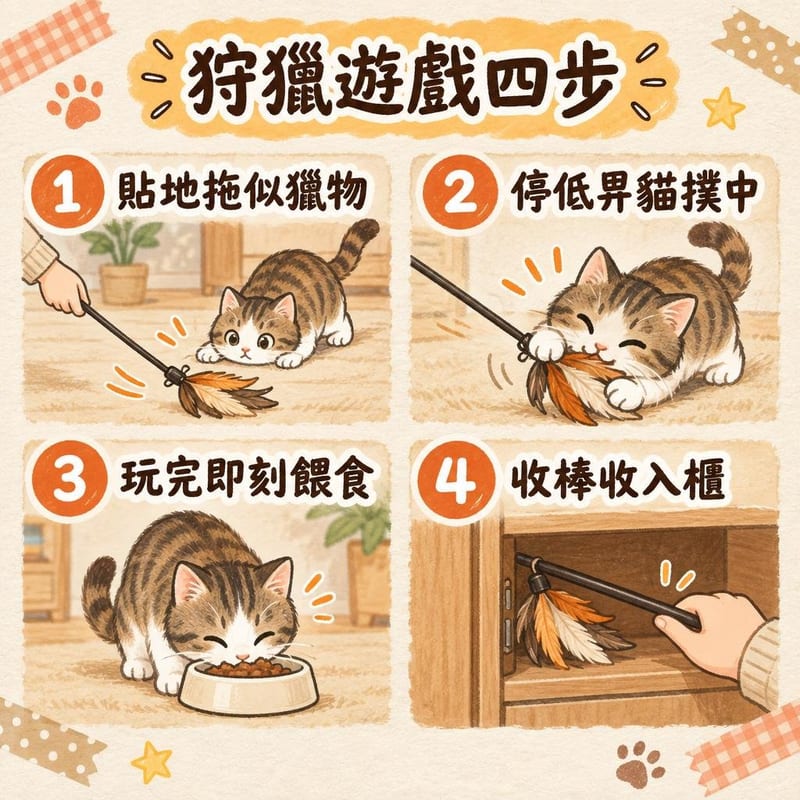 狩獵遊戲四步

1 貼地拖似獵物

2 停低畀貓撲中

3 玩完即刻餵食

4 收棒收入櫃