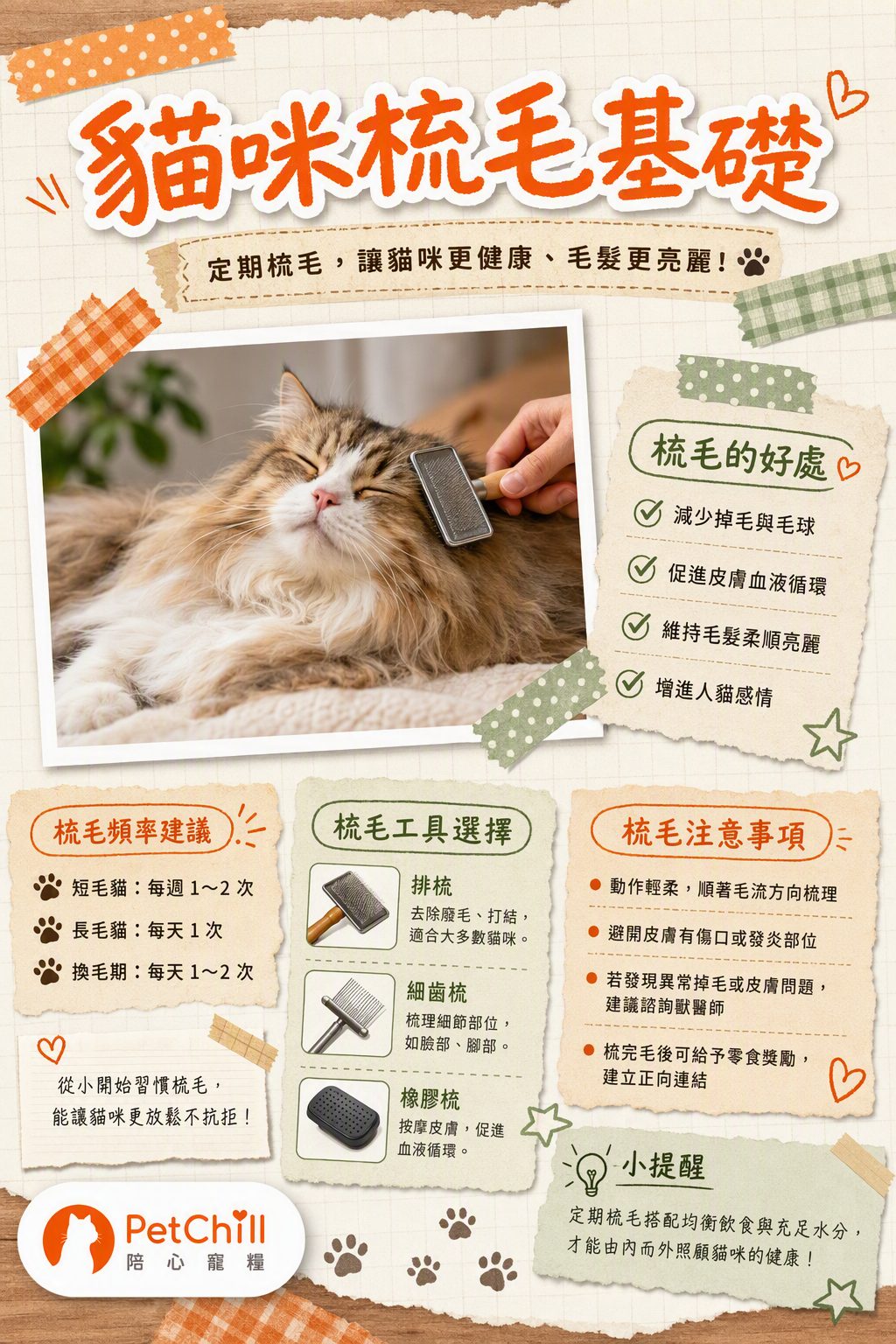 貓咪梳毛基礎

定期梳毛，讓貓咪更健康、毛髮更亮麗！

梳毛的好處

減少掉毛與毛球

促進皮膚血液循環

維持毛髮柔順亮麗

增進人貓感情

梳毛頻率建議

短毛貓：每週 1~2 次

長毛貓：每天 1 次

換毛期：每天 1~2 次

從小開始習慣梳毛，能讓貓咪更放鬆不抗拒！

梳毛工具選擇

排梳
去除廢毛、打結，適合大多數貓咪。

細齒梳
梳理細節部位，如臉部、腳部。

橡膠梳
按摩皮膚，促進血液循環。

梳毛注意事項

動作輕柔，順著毛流方向梳理

避開皮膚有傷口或發炎部位

若發現異常掉毛或皮膚問題，建議諮詢獸醫師

梳完毛後可給予零食獎勵，建立正向連結

小提醒

定期梳毛搭配均衡飲食與充足水分，才能由內而外照顧貓咪的健康！

PetChill
陪心寵糧